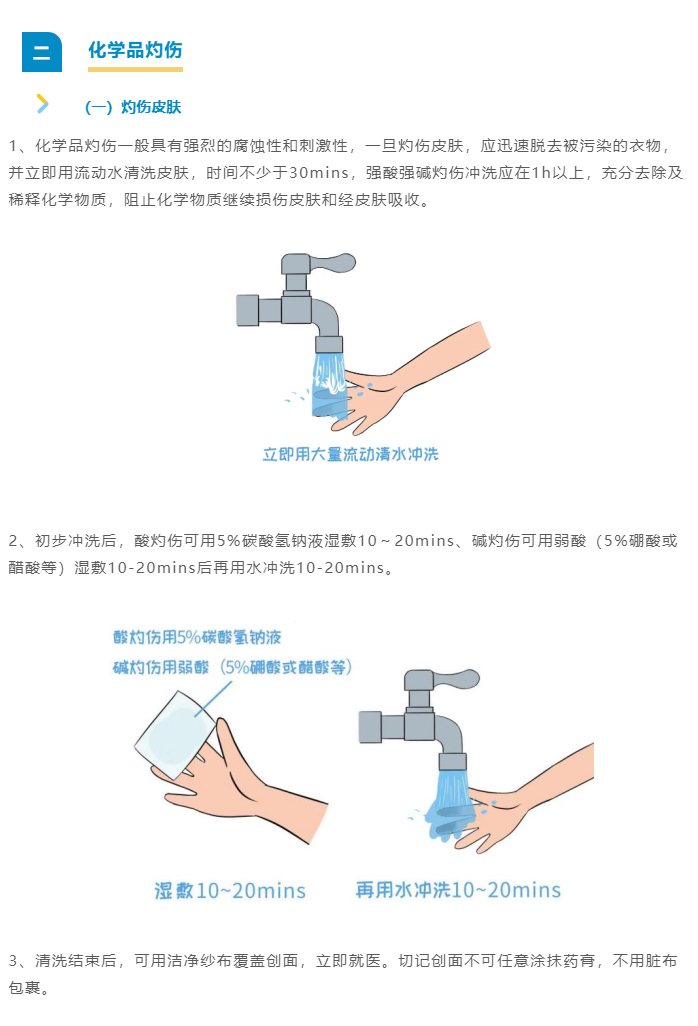 二 化学品灼伤

（一）灼伤皮肤

1、化学品灼伤一般具有强烈的腐蚀性和刺激性，一旦灼伤皮肤，应迅速脱去被污染的衣物，并立即用流动水清洗皮肤，时间不少于30mins，强酸强碱灼伤冲洗应在1h以上，充分去除及稀释化学物质，阻止化学物质继续损伤皮肤和经皮肤吸收。

立即用大量流动清水冲洗

2、初步冲洗后，酸灼伤可用5%碳酸氢钠液湿敷10～20mins、碱灼伤可用弱酸（5%硼酸或醋酸等）湿敷10-20mins后再用水冲洗10-20mins。

酸灼伤用5%碳酸氢钠液
碱灼伤用弱酸（5%硼酸或醋酸等）

湿敷10~20mins

再用水冲洗10~20mins

3、清洗结束后，可用洁净纱布覆盖创面，立即就医。切记创面不可任意涂抹药膏，不用脏布包裹。